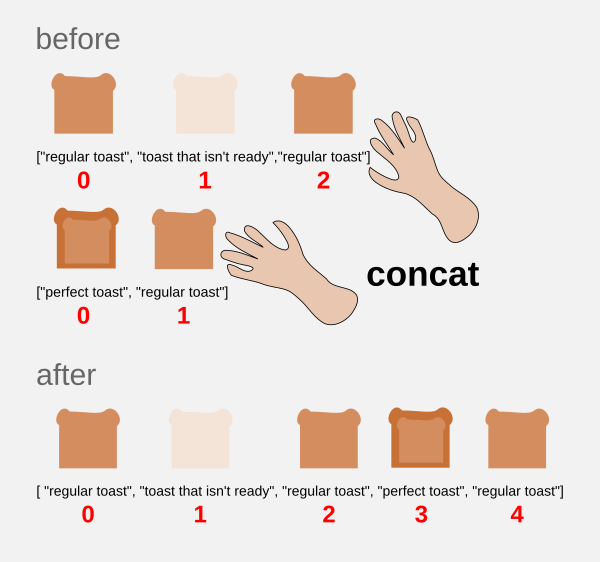 before

["regular toast", "toast that isn't ready","regular toast"]
0 1 2

["perfect toast", "regular toast"]
0 1

concat

after

[ "regular toast", "toast that isn't ready", "regular toast", "perfect toast", "regular toast"]
0 1 2 3 4