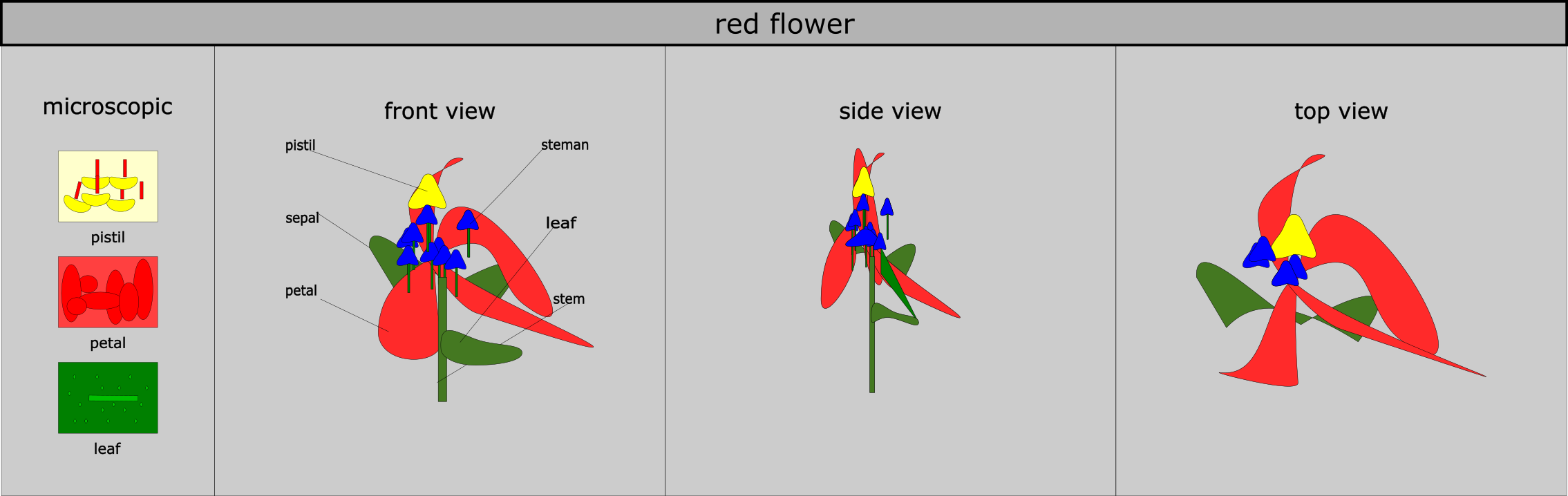 red flower

microscopic

pistil

petal

leaf

front view

pistil

steman

sepal

leaf

petal

stem

side view

top view