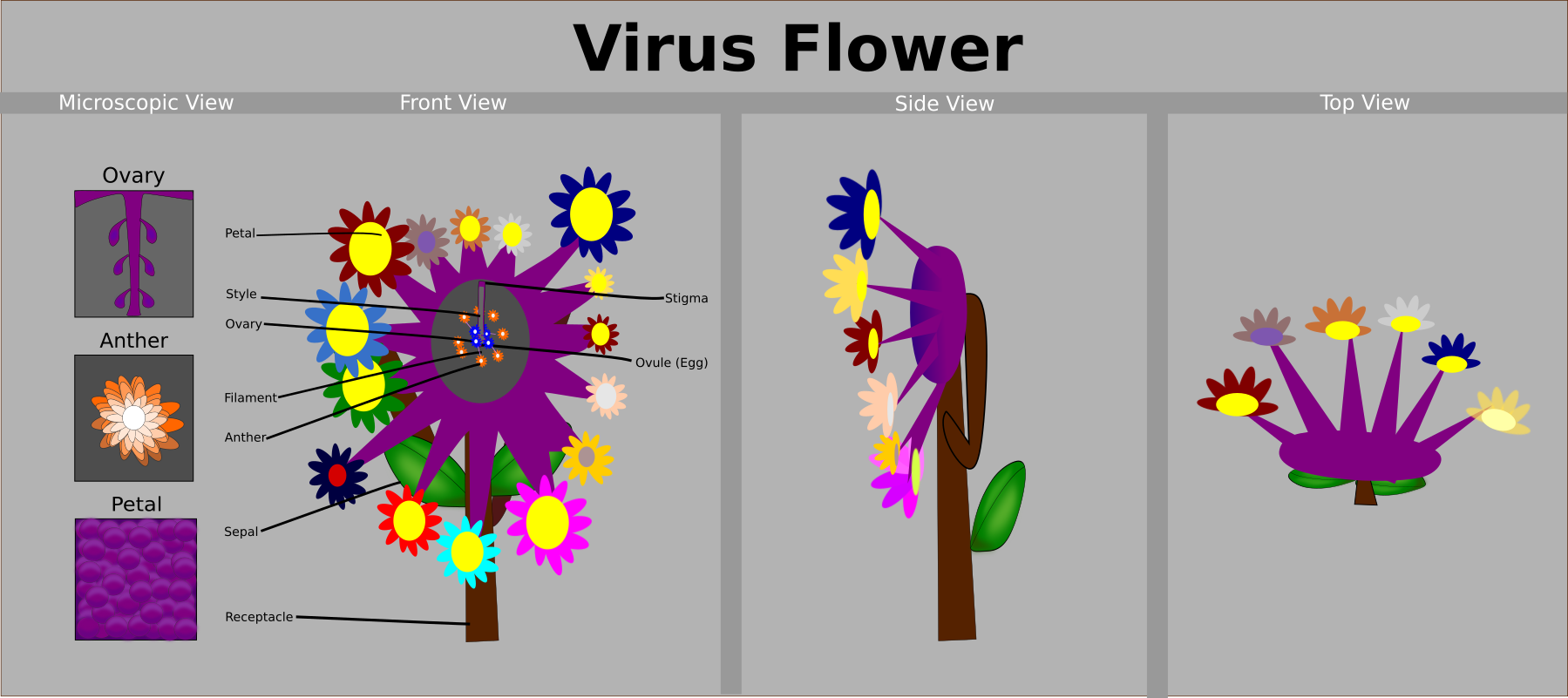 Virus Flower

Microscopic View

Front View

Side View

Top View

Ovary

Anther

Petal

Petal

Style

Ovary

Filament

Anther

Sepal

Receptacle

Stigma

Ovule (Egg)