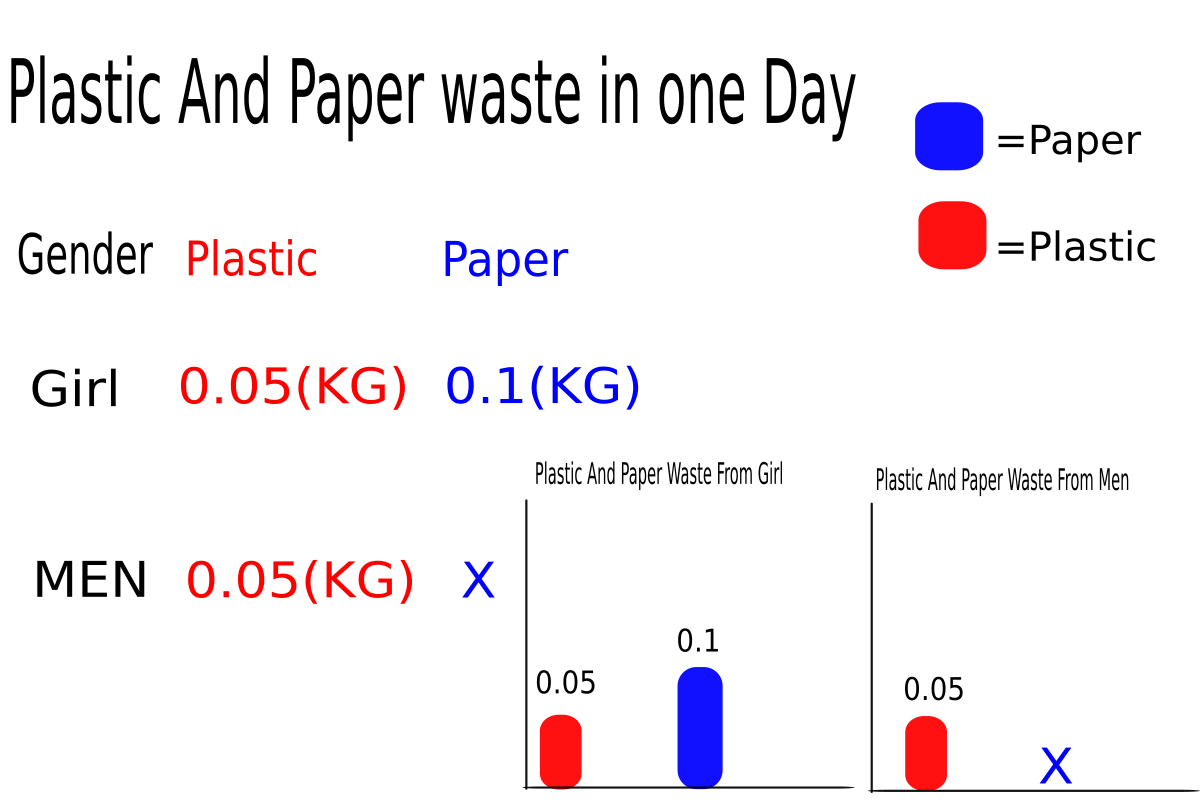 Plastic And Paper waste in one Day

=Paper
=Plastic

| Gender | Plastic | Paper |
|---|---|---|
| Girl | 0.05(KG) | 0.1(KG) |
| MEN | 0.05(KG) | X |

Plastic And Paper Waste From Girl

0.05
0.1

Plastic And Paper Waste From Men

0.05
X