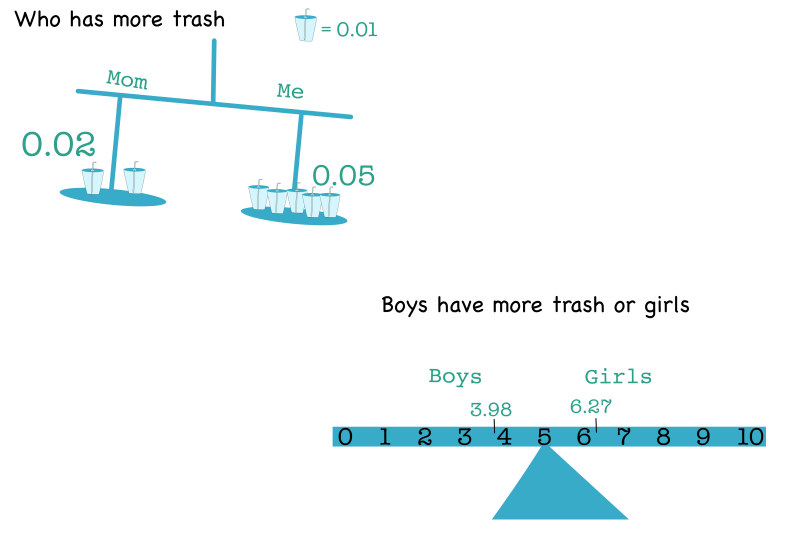 Who has more trash

= 0.01

Mom

Me

0.02

0.05

Boys have more trash or girls

Boys

Girls

3.98

6.27

0 1 2 3 4 5 6 7 8 9 10