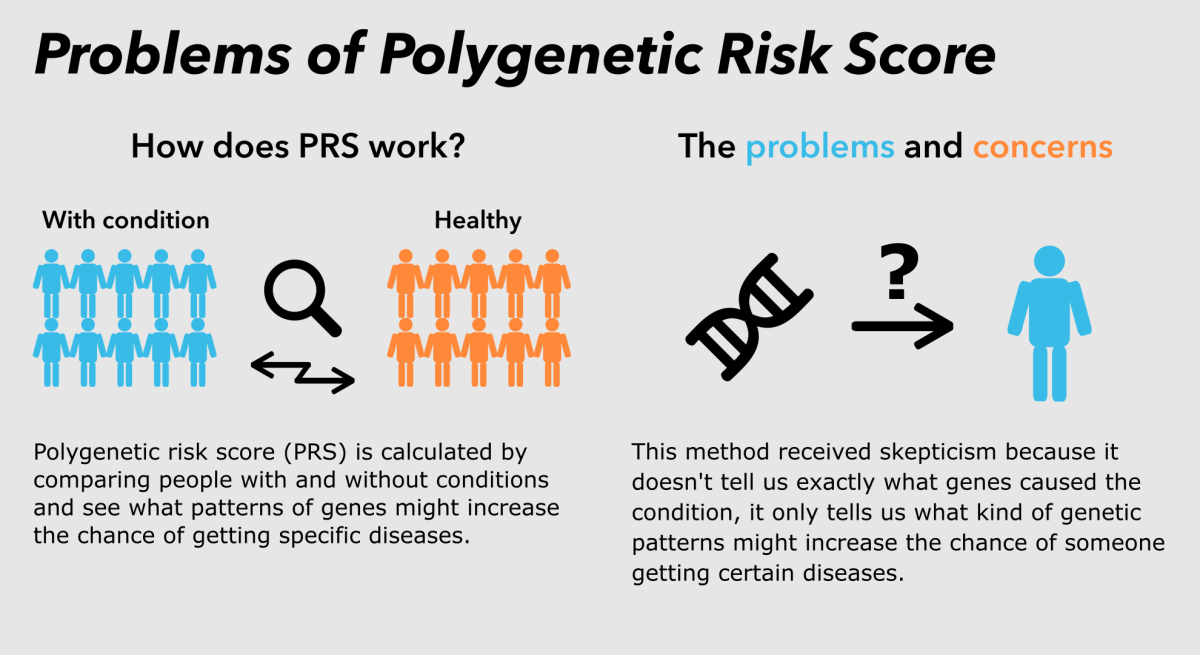 Problems of Polygenetic Risk Score

How does PRS work?

With condition

Healthy

Polygenetic risk score (PRS) is calculated by comparing people with and without conditions and see what patterns of genes might increase the chance of getting specific diseases.

The problems and concerns

?

This method received skepticism because it doesn't tell us exactly what genes caused the condition, it only tells us what kind of genetic patterns might increase the chance of someone getting certain diseases.