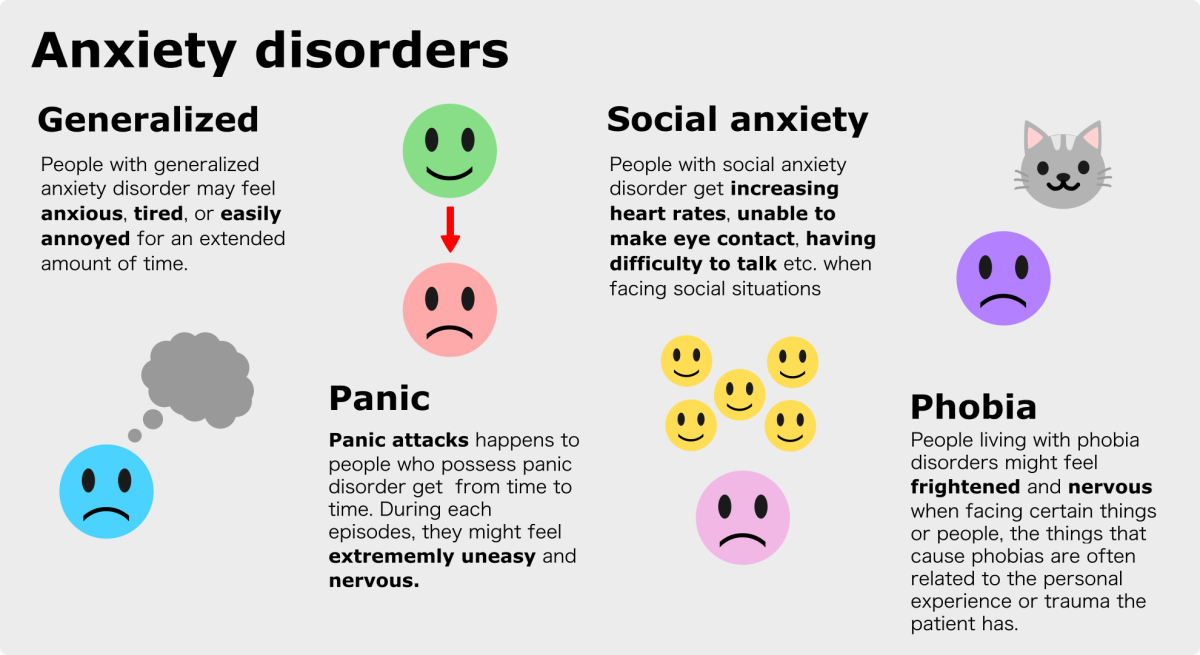 Anxiety disorders

Generalized

People with generalized anxiety disorder may feel anxious, tired, or easily annoyed for an extended amount of time.

Panic

Panic attacks happens to people who possess panic disorder get from time to time. During each episodes, they might feel extrememly uneasy and nervous.

Social anxiety

People with social anxiety disorder get increasing heart rates, unable to make eye contact, having difficulty to talk etc. when facing social situations

Phobia

People living with phobia disorders might feel frightened and nervous when facing certain things or people, the things that cause phobias are often related to the personal experience or trauma the patient has.