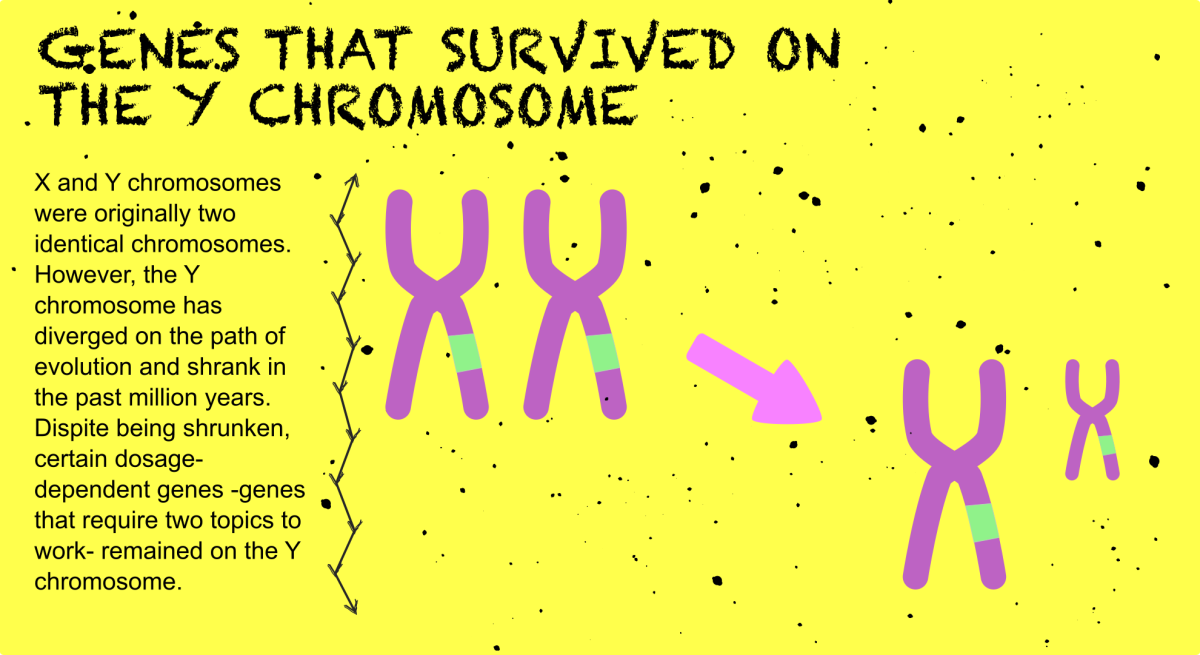 GENES THAT SURVIVED ON THE Y CHROMOSOME

X and Y chromosomes were originally two identical chromosomes. However, the Y chromosome has diverged on the path of evolution and shrank in the past million years. Dispite being shrunken, certain dosage-dependent genes -genes that require two topics to work- remained on the Y chromosome.