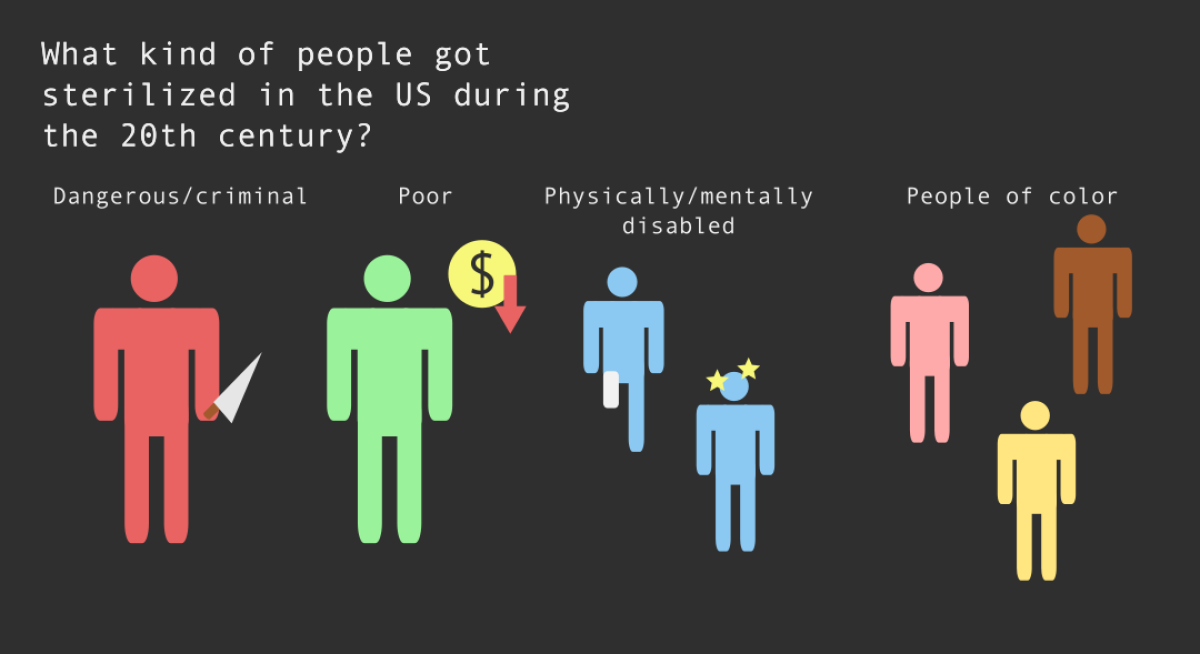 What kind of people got sterilized in the US during the 20th century?

Dangerous/criminal

Poor

$

Physically/mentally disabled

People of color